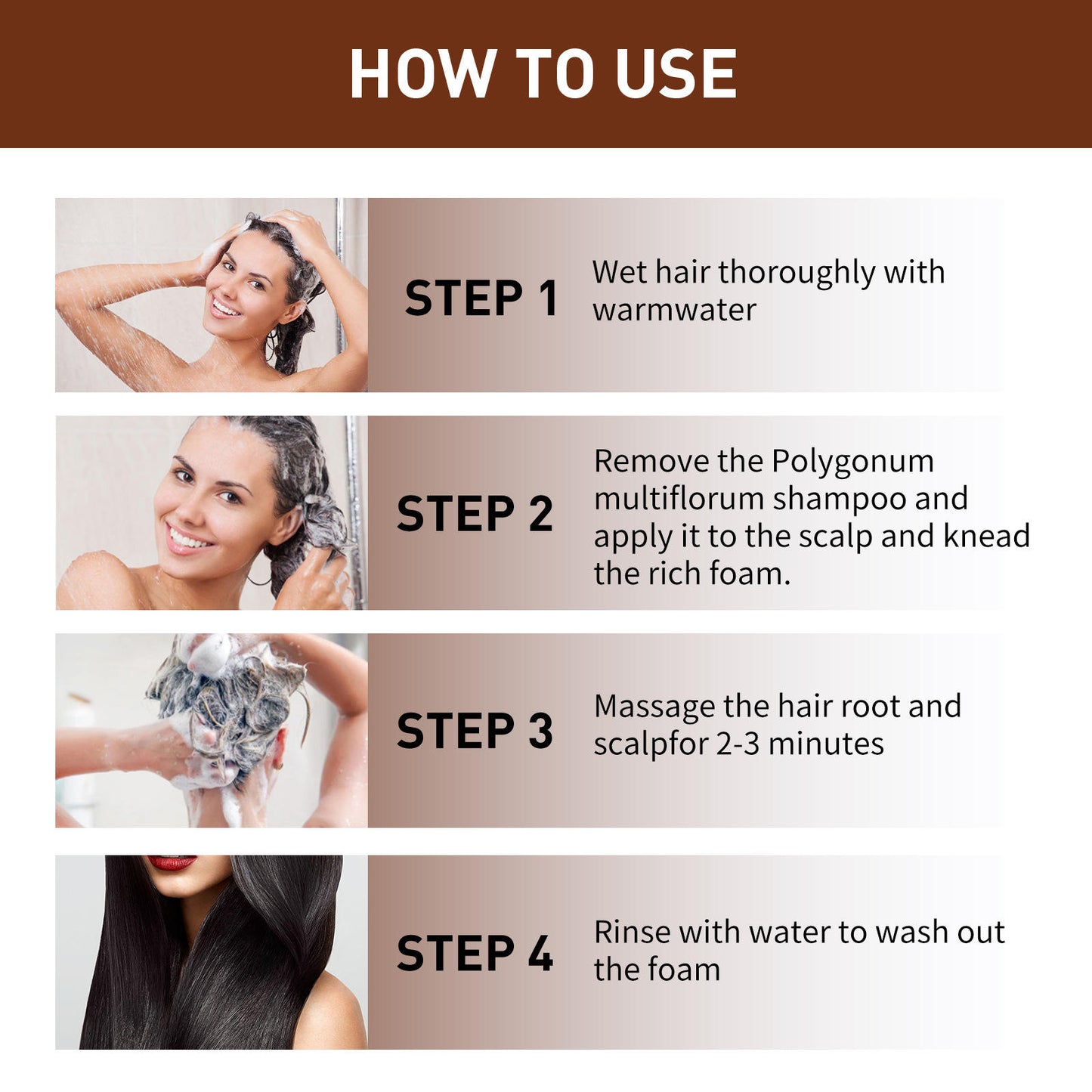 HOW TO USE

STEP 1

Wet hair thoroughly with warmwater

STEP 2

Remove the Polygonum multiflorum shampoo and apply it to the scalp and knead the rich foam.

STEP 3

Massage the hair root and scalpfor 2-3 minutes

STEP 4

Rinse with water to wash out the foam