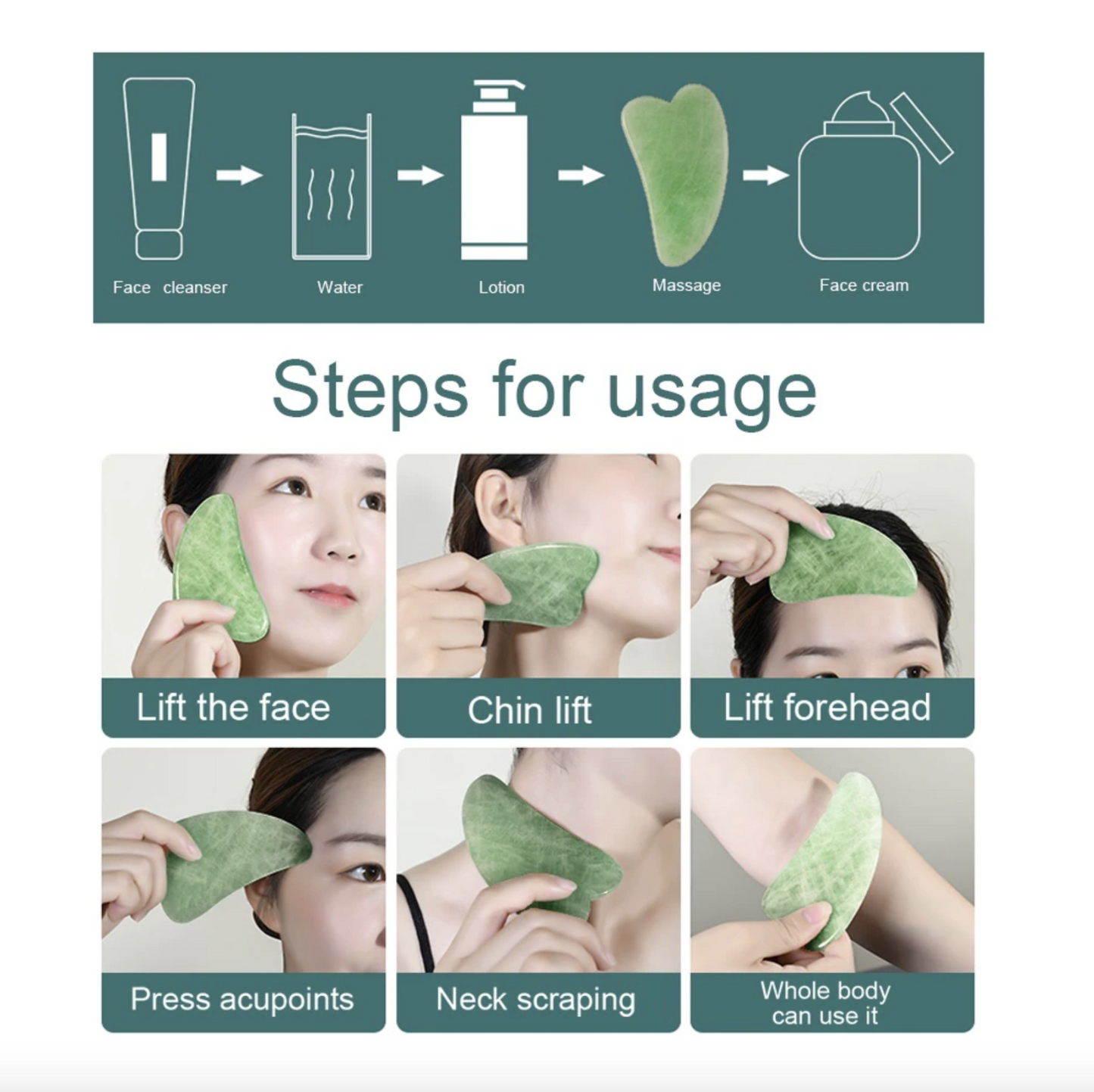 Face cleanser

Water

Lotion

Massage

Face cream

Steps for usage

Lift the face

Chin lift

Lift forehead

Press acupoints

Neck scraping

Whole body can use it