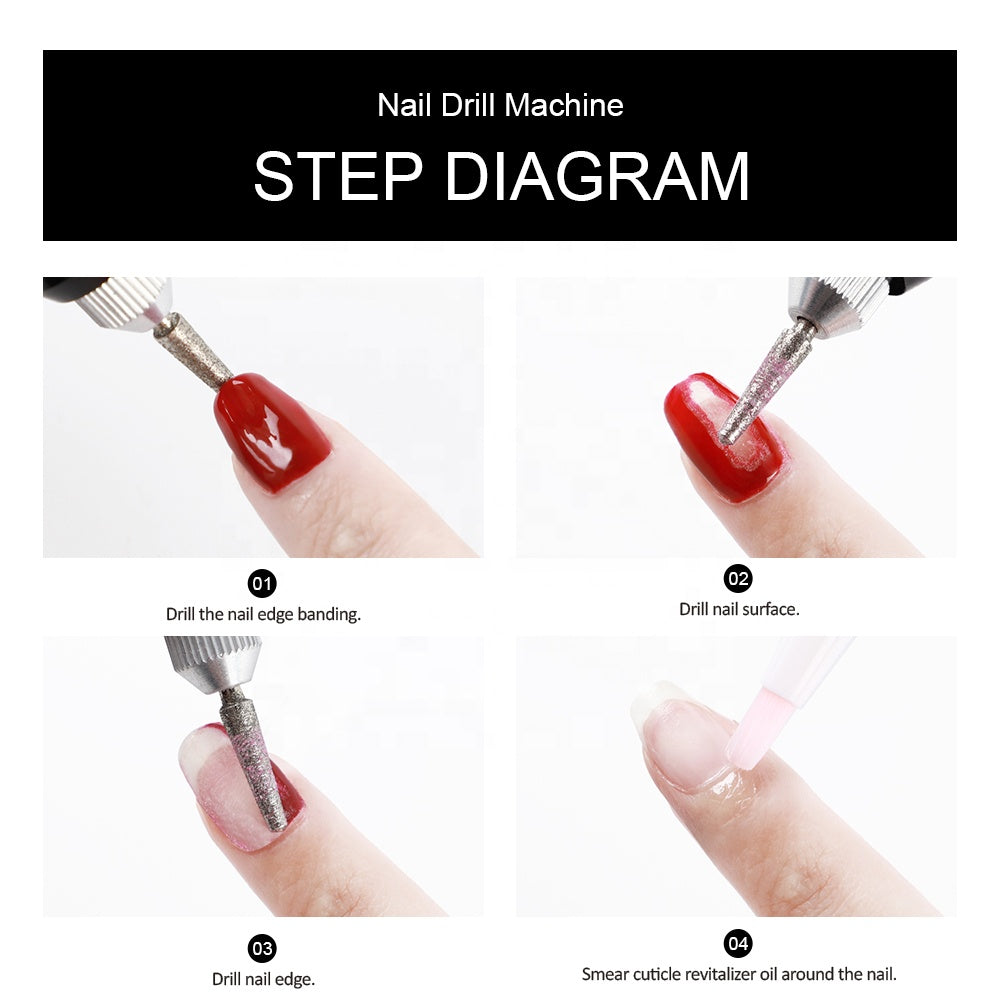 Nail Drill Machine
STEP DIAGRAM

01
Drill the nail edge banding.

02
Drill nail surface.

03
Drill nail edge.

04
Smear cuticle revitalizer oil around the nail.