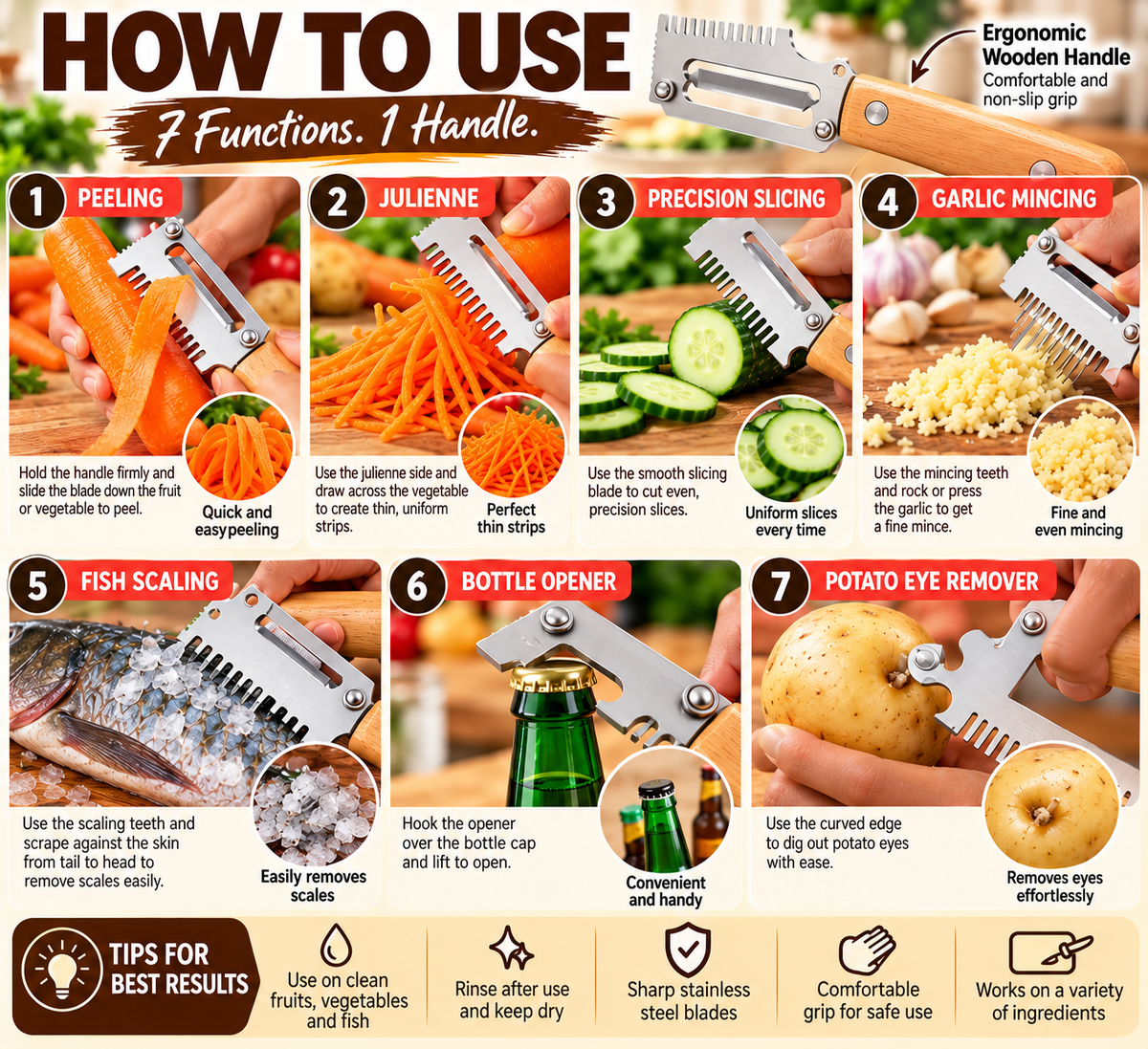 HOW TO USE
7 Functions. 1 Handle.

Ergonomic Wooden Handle
Comfortable and non-slip grip

1 PEELING
Hold the handle firmly and slide the blade down the fruit or vegetable to peel.
Quick and easypeeling

2 JULIENNE
Use the julienne side and draw across the vegetable to create thin, uniform strips.
Perfect thin strips

3 PRECISION SLICING
Use the smooth slicing blade to cut even, precision slices.
Uniform slices every time

4 GARLIC MINCING
Use the mincing teeth and rock or press the garlic to get a fine mince.
Fine and even mincing

5 FISH SCALING
Use the scaling teeth and scrape against the skin from tail to head to remove scales easily.
Easily removes scales

6 BOTTLE OPENER
Hook the opener over the bottle cap and lift to open.
Convenient and handy

7 POTATO EYE REMOVER
Use the curved edge to dig out potato eyes with ease.
Removes eyes effortlessly

TIPS FOR BEST RESULTS
Use on clean fruits, vegetables and fish
Rinse after use and keep dry
Sharp stainless steel blades
Comfortable grip for safe use
Works on a variety of ingredients